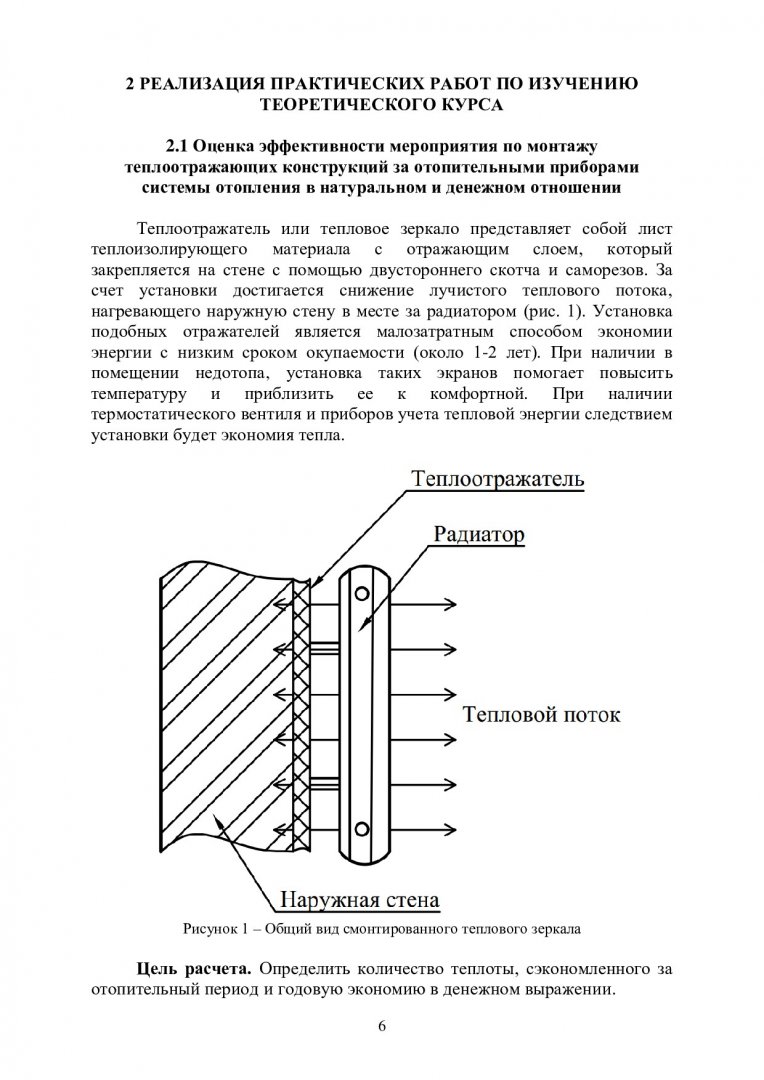 2 РЕАЛИЗАЦИЯ ПРАКТИЧЕСКИХ РАБОТ ПО ИЗУЧЕНИЮ ТЕОРЕТИЧЕСКОГО КУРСА

2.1 Оценка эффективности мероприятия по монтажу теплоотражающих конструкций за отопительными приборами системы отопления в натуральном и денежном отношении

Теплоотражатель или тепловое зеркало представляет собой лист теплоизолирующего материала с отражающим слоем, который закрепляется на стене с помощью двустороннего скотча и саморезов. За счет установки достигается снижение лучистого теплового потока, нагревающего наружную стену в месте за радиатором (рис. 1). Установка подобных отражателей является малозатратным способом экономии энергии с низким сроком окупаемости (около 1-2 лет). При наличии в помещении недотопа, установка таких экранов помогает повысить температуру и приблизить ее к комфортной. При наличии термостатического вентиля и приборов учета тепловой энергии следствием установки будет экономия тепла.

Теплоотражатель

Радиатор

Тепловой поток

Наружная стена

Рисунок 1 – Общий вид смонтированного теплового зеркала

Цель расчета. Определить количество теплоты, сэкономленного за отопительный период и годовую экономию в денежном выражении.

6