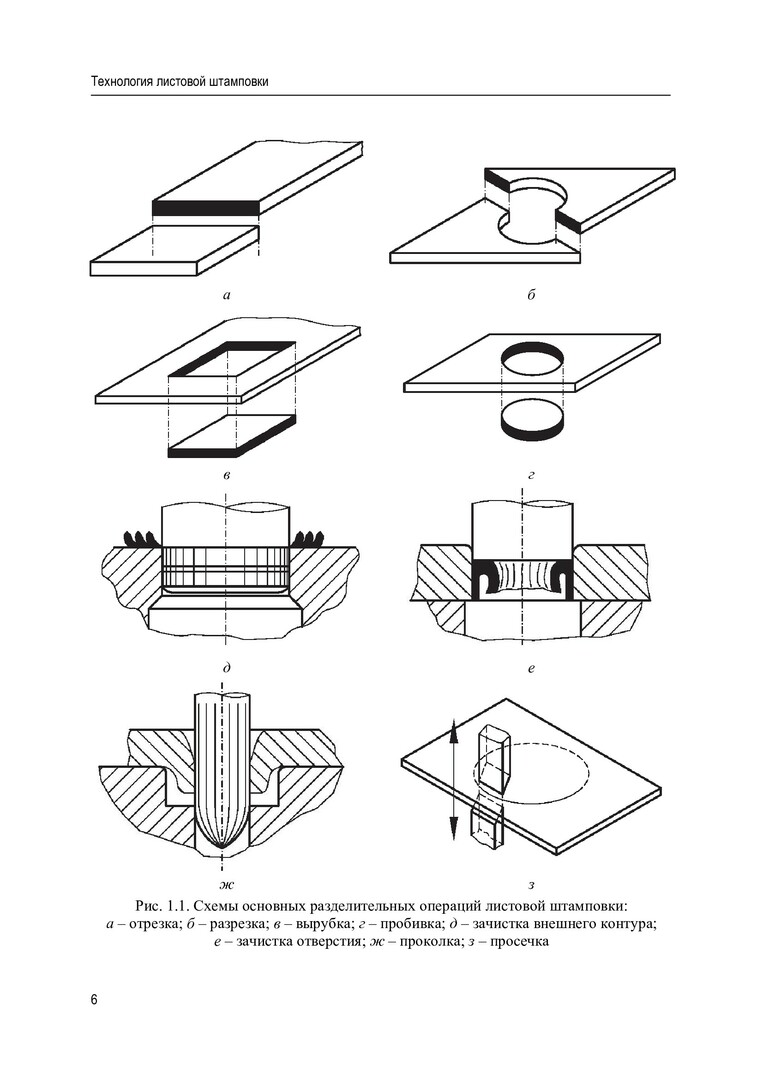 Технология листовой штамповки

а

б

в

г

д

е

ж

з

Рис. 1.1. Схемы основных разделительных операций листовой штамповки: а – отрезка; б – разрезка; в – вырубка; г – пробивка; д – зачистка внешнего контура; е – зачистка отверстия; ж – проколка; з – просечка

6