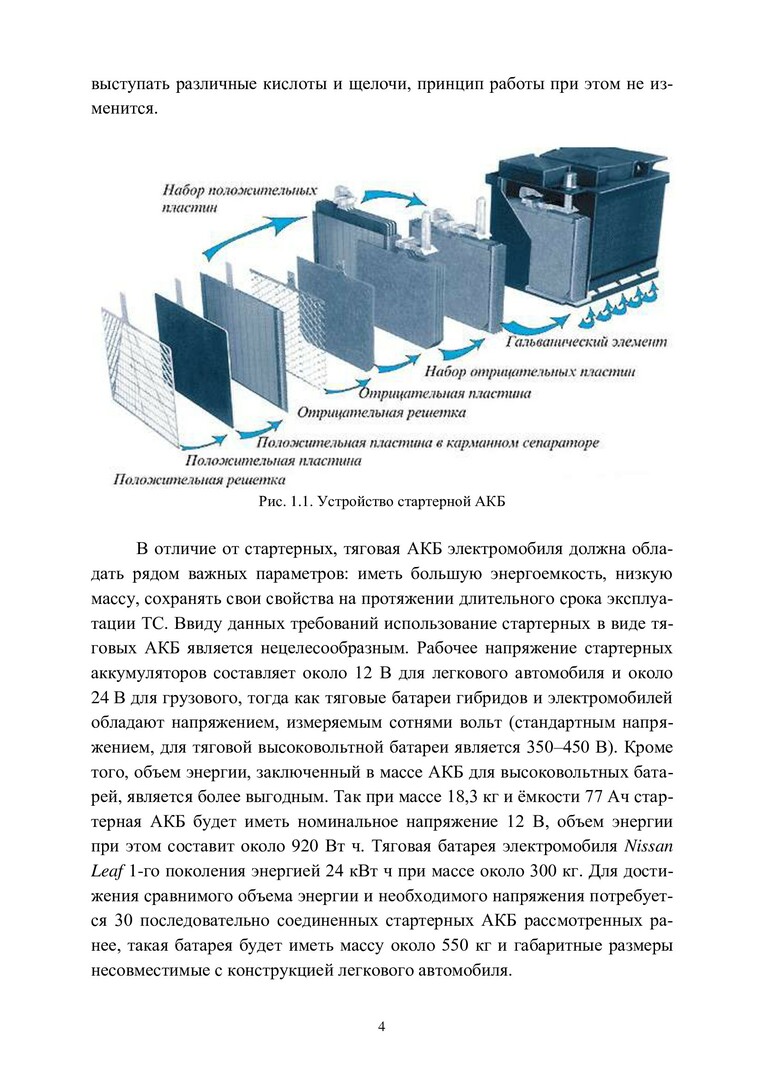 выступать различные кислоты и щелочи, принцип работы при этом не изменится.

Набор положительных пластин

Гальванический элемент

Набор отрицательных пластин

Отрицательная пластина

Отрицательная решетка

Положительная пластина в карманном сепараторе

Положительная пластина

Положительная решетка

Рис. 1.1. Устройство стартерной АКБ

В отличие от стартерных, тяговая АКБ электромобиля должна обладать рядом важных параметров: иметь большую энергоемкость, низкую массу, сохранять свои свойства на протяжении длительного срока эксплуатации ТС. Ввиду данных требований использование стартерных в виде тяговых АКБ является нецелесообразным. Рабочее напряжение стартерных аккумуляторов составляет около 12 В для легкового автомобиля и около 24 В для грузового, тогда как тяговые батареи гибридов и электромобилей обладают напряжением, измеряемым сотнями вольт (стандартным напряжением, для тяговой высоковольтной батареи является 350–450 В). Кроме того, объем энергии, заключенный в массе АКБ для высоковольтных батарей, является более выгодным. Так при массе 18,3 кг и ёмкости 77 Ач стартерная АКБ будет иметь номинальное напряжение 12 В, объем энергии при этом составит около 920 Вт ч. Тяговая батарея электромобиля Nissan Leaf 1-го поколения энергией 24 кВт ч при массе около 300 кг. Для достижения сравнимого объема энергии и необходимого напряжения потребуется 30 последовательно соединенных стартерных АКБ рассмотренных ранее, такая батарея будет иметь массу около 550 кг и габаритные размеры несовместимые с конструкцией легкового автомобиля.

4