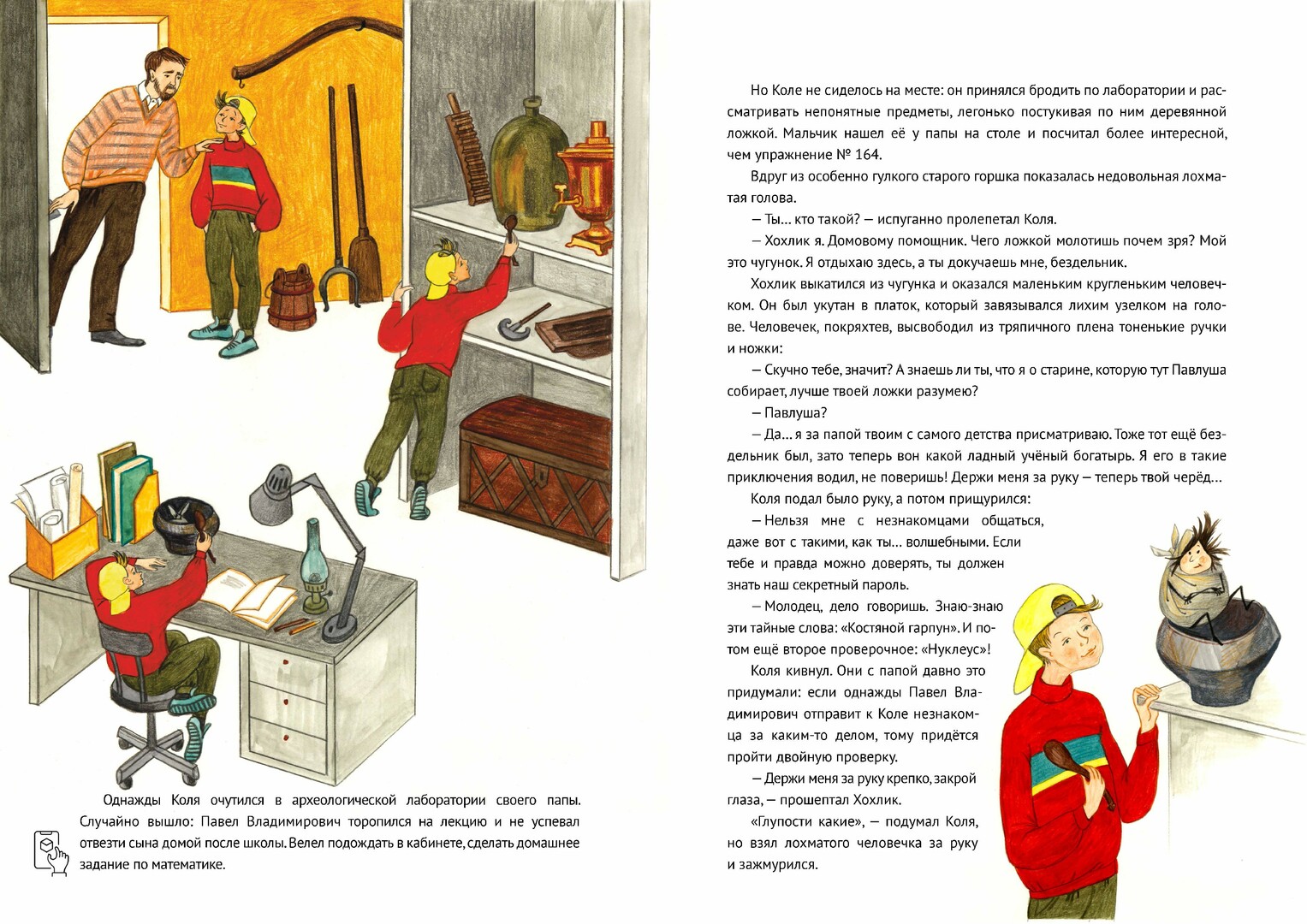 Однажды Коля очутился в археологической лаборатории своего папы. Случайно вышло: Павел Владимирович торопился на лекцию и не успевал отвезти сына домой после школы. Велел подождать в кабинете, сделать домашнее задание по математике.

Но Коле не сиделось на месте: он принялся бродить по лаборатории и рассматривать непонятные предметы, легонько постукивая по ним деревянной ложкой. Мальчик нашел её у папы на столе и посчитал более интересной, чем упражнение № 164.

Вдруг из особенно гулкого старого горшка показалась недовольная лохматая голова.

— Ты... кто такой? — испуганно пролепетал Коля.

— Хохлик я. Домовому помощник. Чего ложкой молотишь почем зря? Мой это чугунок. Я отдыхаю здесь, а ты докучаешь мне, бездельник.

Хохлик выкатился из чугунка и оказался маленьким кругленьким человечком. Он был укутан в платок, который завязывался лихим узелком на голове. Человечек, покряхтев, высвободил из тряпичного плена тоненькие ручки и ножки:

— Скучно тебе, значит? А знаешь ли ты, что я о старине, которую тут Павлуша собирает, лучше твоей ложки разумею?

— Павлуша?

— Да... я за папой твоим с самого детства присматриваю. Тоже тот ещё бездельник был, зато теперь вон какой ладный учёный богатырь. Я его в такие приключения водил, не поверишь! Держи меня за руку — теперь твой черёд...

Коля подал было руку, а потом прищурился:

— Нельзя мне с незнакомцами общаться, даже вот с такими, как ты... волшебными. Если тебе и правда можно доверять, ты должен знать наш секретный пароль.

— Молодец, дело говоришь. Знаю-знаю эти тайные слова: «Костяной гарпун». И потом ещё второе проверочное: «Нуклеус»!

Коля кивнул. Они с папой давно это придумали: если однажды Павел Владимирович отправит к Коле незнакомца за каким-то делом, тому придётся пройти двойную проверку.

— Держи меня за руку крепко, закрой глаза, — прошептал Хохлик.

«Глупости какие», — подумал Коля, но взял лохматого человечка за руку и зажмурился.